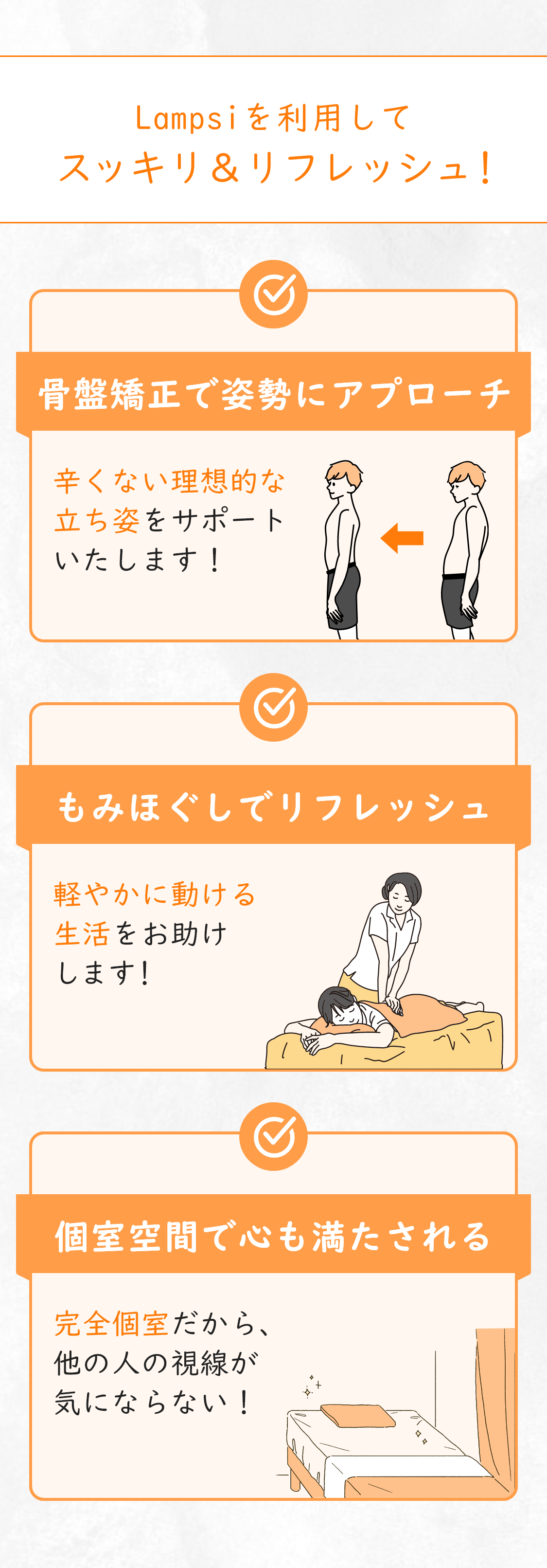 Lampsiを利用して
スッキリ＆リフレッシュ！

骨盤矯正で姿勢にアプローチ

辛くない理想的な立ち姿をサポートいたします！

もみほぐしでリフレッシュ

軽やかに動ける生活をお助けします！

個室空間で心も満たされる

完全個室だから、他の人の視線が気にならない！